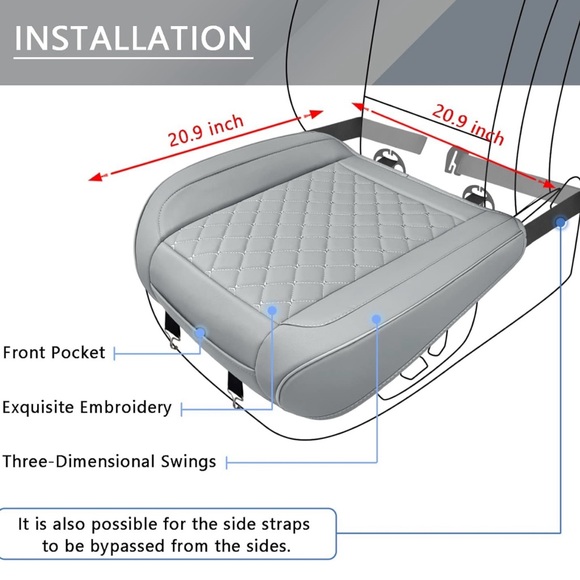 INSTALLATION

20.9 inch

20.9 inch

Front Pocket

Exquisite Embroidery

Three-Dimensional Swings

It is also possible for the side straps to be bypassed from the sides.